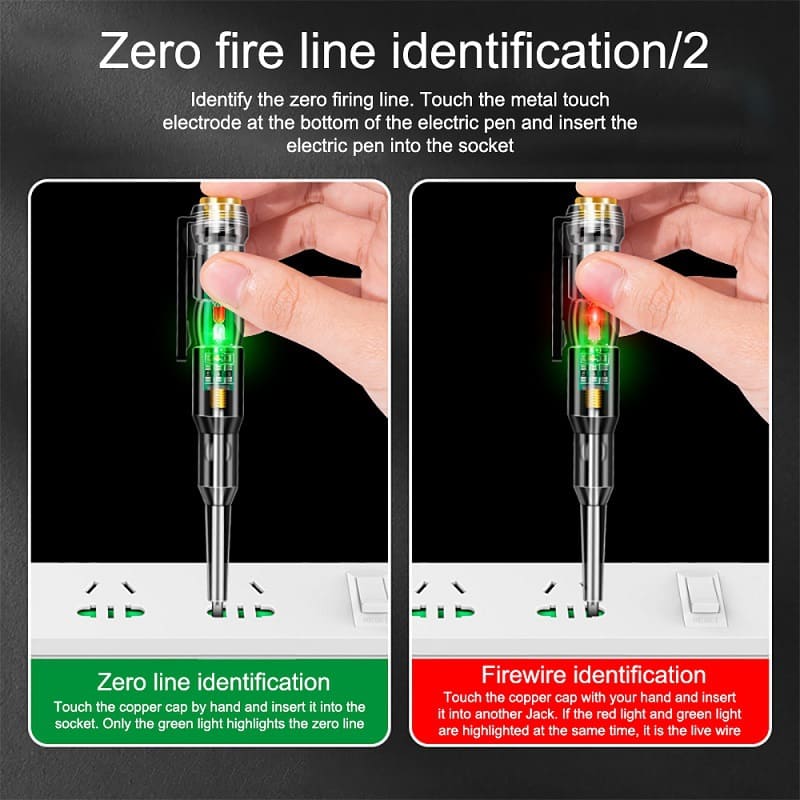 Zero fire line identification/2

Identify the zero firing line. Touch the metal touch electrode at the bottom of the electric pen and insert the electric pen into the socket

Zero line identification

Touch the copper cap by hand and insert it into the socket. Only the green light highlights the zero line

Firewire identification

Touch the copper cap with your hand and insert it into another Jack. If the red light and green light are highlighted at the same time, it is the live wire